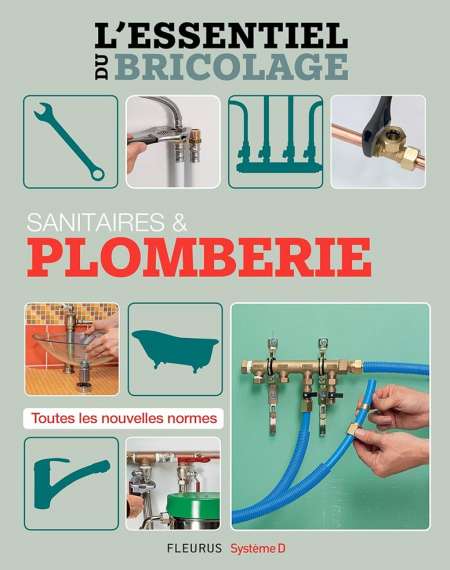 L'ESSENTIEL
DU BRICOLAGE

SANITAIRES &
PLOMBERIE

Toutes les nouvelles normes

FLEURUS Système D